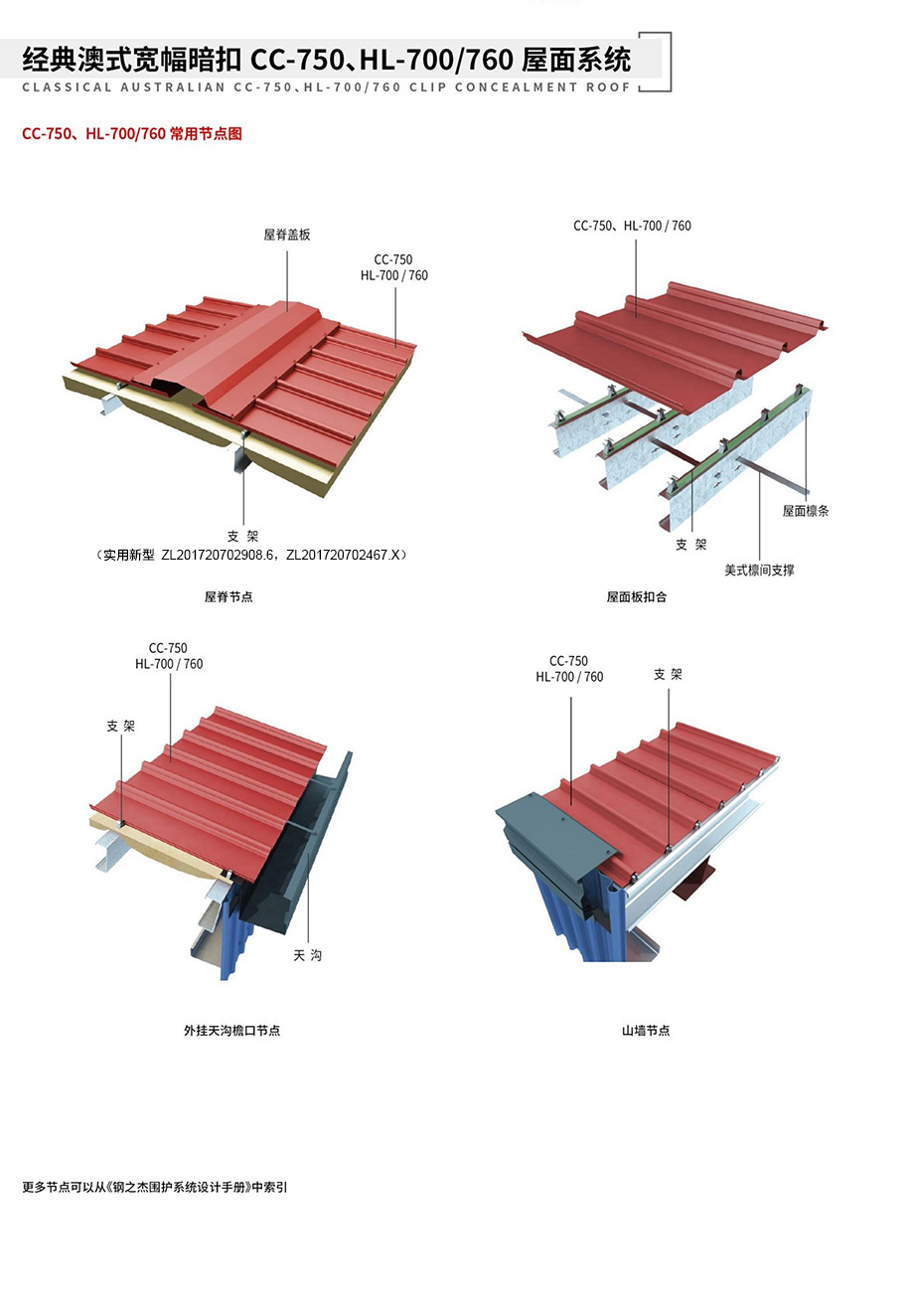 经典澳式宽幅暗扣 CC-750、HL-700/760 屋面系统
CLASSICAL AUSTRALIAN CC-750、HL-700/760 CLIP CONCEALMENT ROOF

CC-750、HL-700/760 常用节点图

屋脊盖板

CC-750
HL-700 / 760

支 架
（实用新型 ZL201720702908.6，ZL201720702467.X）

屋脊节点

CC-750、HL-700 / 760

屋面檩条

支 架

美式檩间支撑

屋面板扣合

CC-750
HL-700 / 760

支 架

天 沟

外挂天沟檐口节点

CC-750
HL-700 / 760

支 架

山墙节点

更多节点可以从《钢之杰围护系统设计手册》中索引